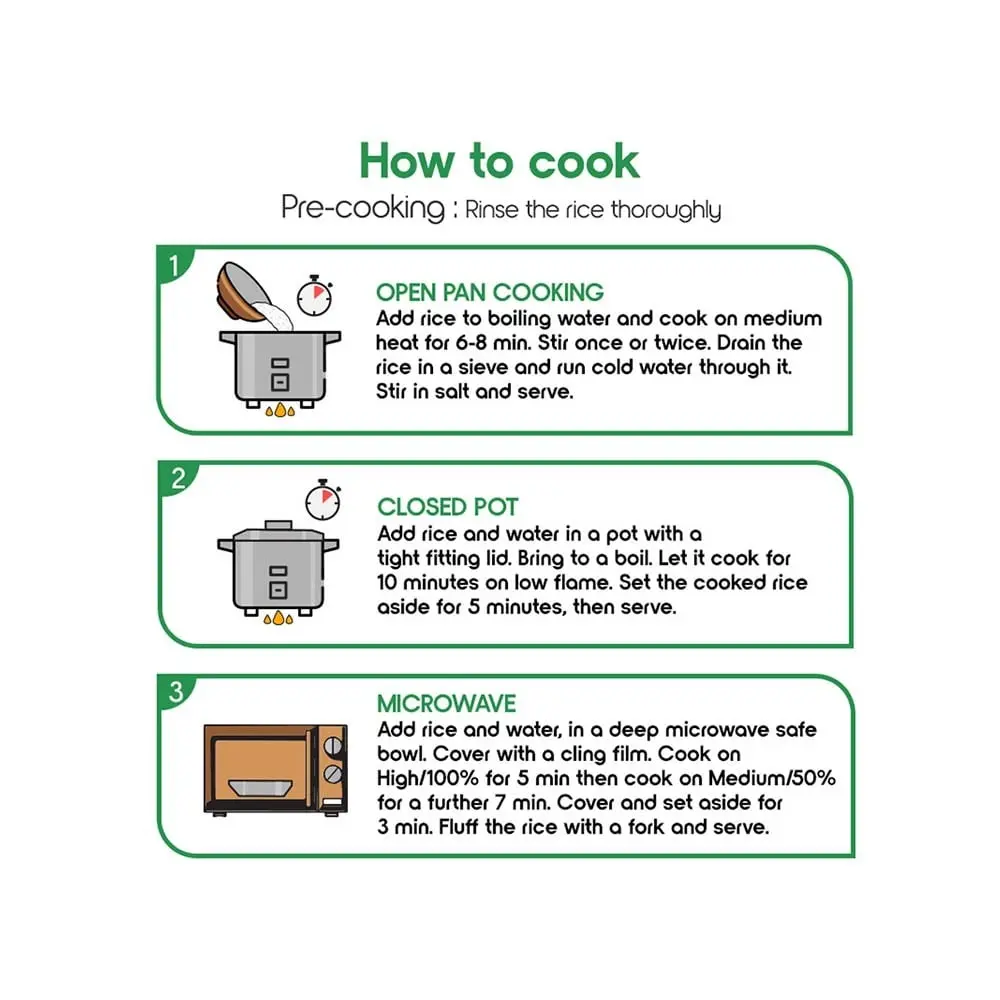 How to cook

Pre-cooking : Rinse the rice thoroughly

1

OPEN PAN COOKING
Add rice to boiling water and cook on medium heat for 6-8 min. Stir once or twice. Drain the rice in a sieve and run cold water through it. Stir in salt and serve.

2

CLOSED POT
Add rice and water in a pot with a tight fitting lid. Bring to a boil. Let it cook for 10 minutes on low flame. Set the cooked rice aside for 5 minutes, then serve.

3

MICROWAVE
Add rice and water, in a deep microwave safe bowl. Cover with a cling film. Cook on High/100% for 5 min then cook on Medium/50% for a further 7 min. Cover and set aside for 3 min. Fluff the rice with a fork and serve.